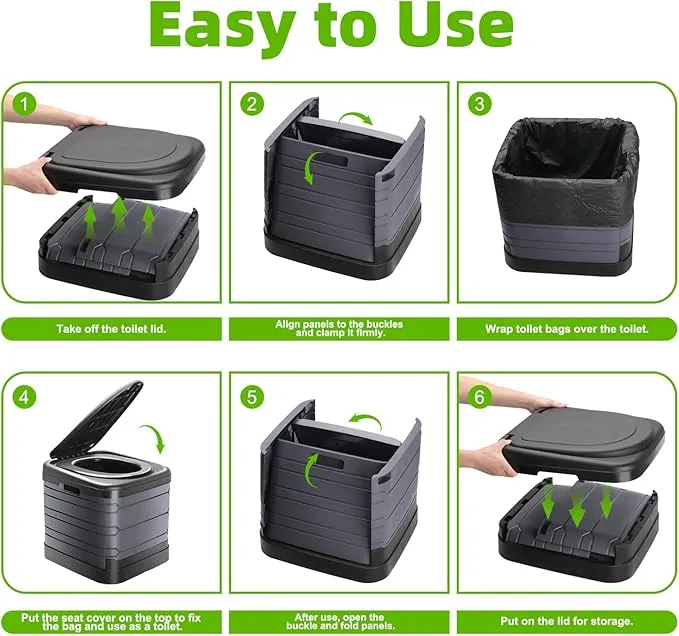 Easy to Use

1

Take off the toilet lid.

2

Align panels to the buckles and clamp it firmly.

3

Wrap toilet bags over the toilet.

4

Put the seat cover on the top to fix the bag and use as a toilet.

5

After use, open the buckle and fold panels.

6

Put on the lid for storage.