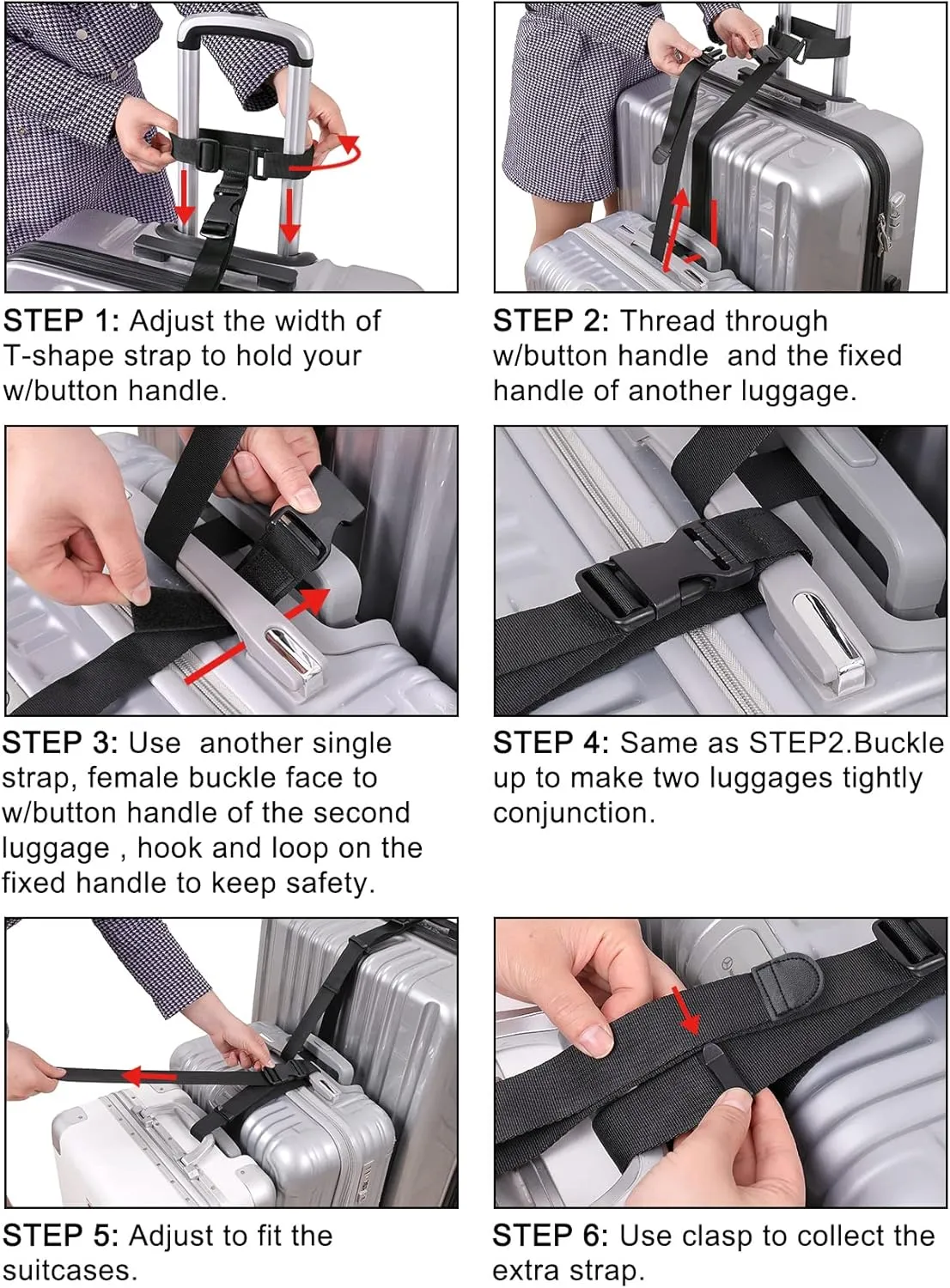 STEP 1: Adjust the width of T-shape strap to hold your w/button handle.

STEP 2: Thread through w/button handle and the fixed handle of another luggage.

STEP 3: Use another single strap, female buckle face to w/button handle of the second luggage , hook and loop on the fixed handle to keep safety.

STEP 4: Same as STEP2.Buckle up to make two luggages tightly conjunction.

STEP 5: Adjust to fit the suitcases.

STEP 6: Use clasp to collect the extra strap.