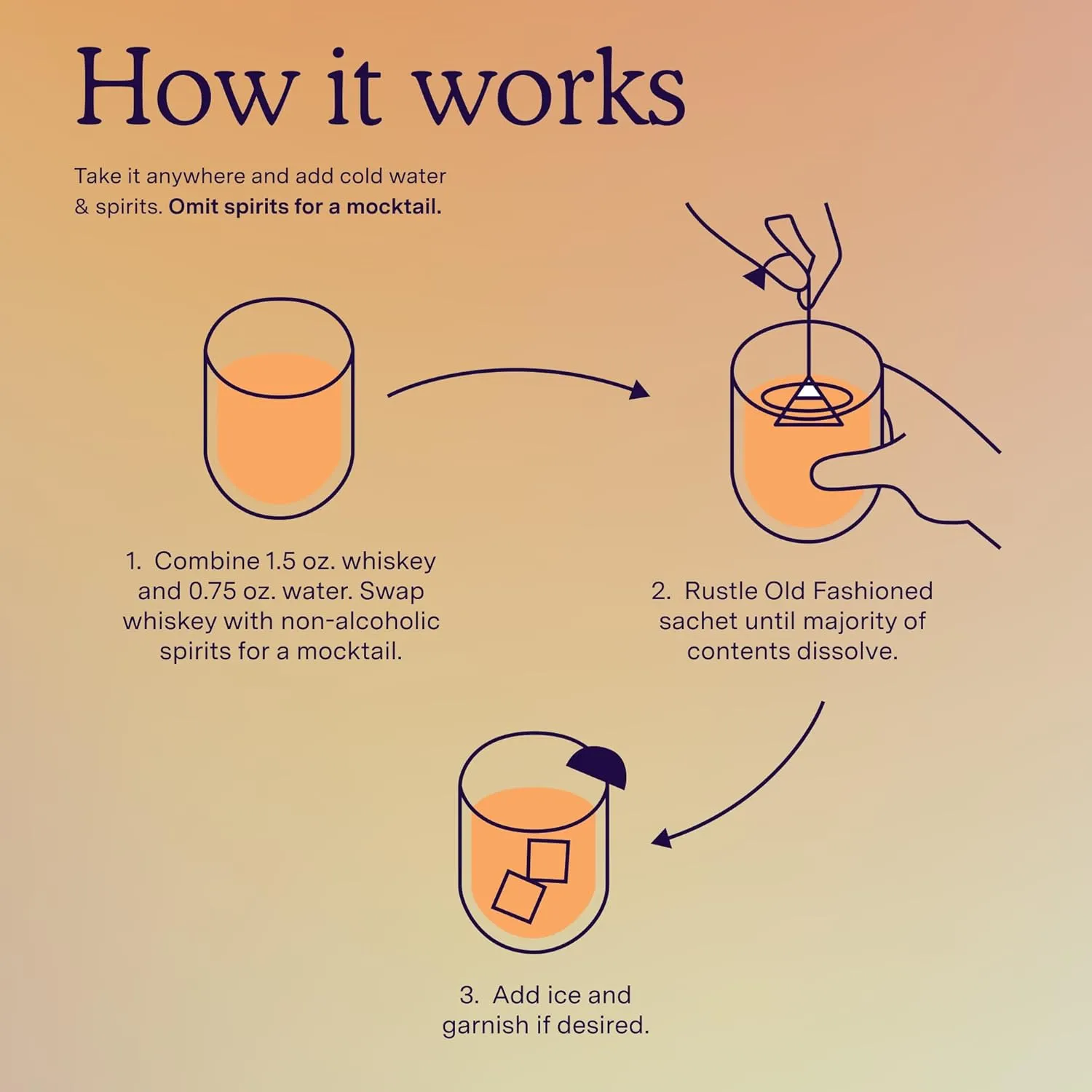 How it works

Take it anywhere and add cold water & spirits. Omit spirits for a mocktail.

1. Combine 1.5 oz. whiskey and 0.75 oz. water. Swap whiskey with non-alcoholic spirits for a mocktail.

2. Rustle Old Fashioned sachet until majority of contents dissolve.

3. Add ice and garnish if desired.