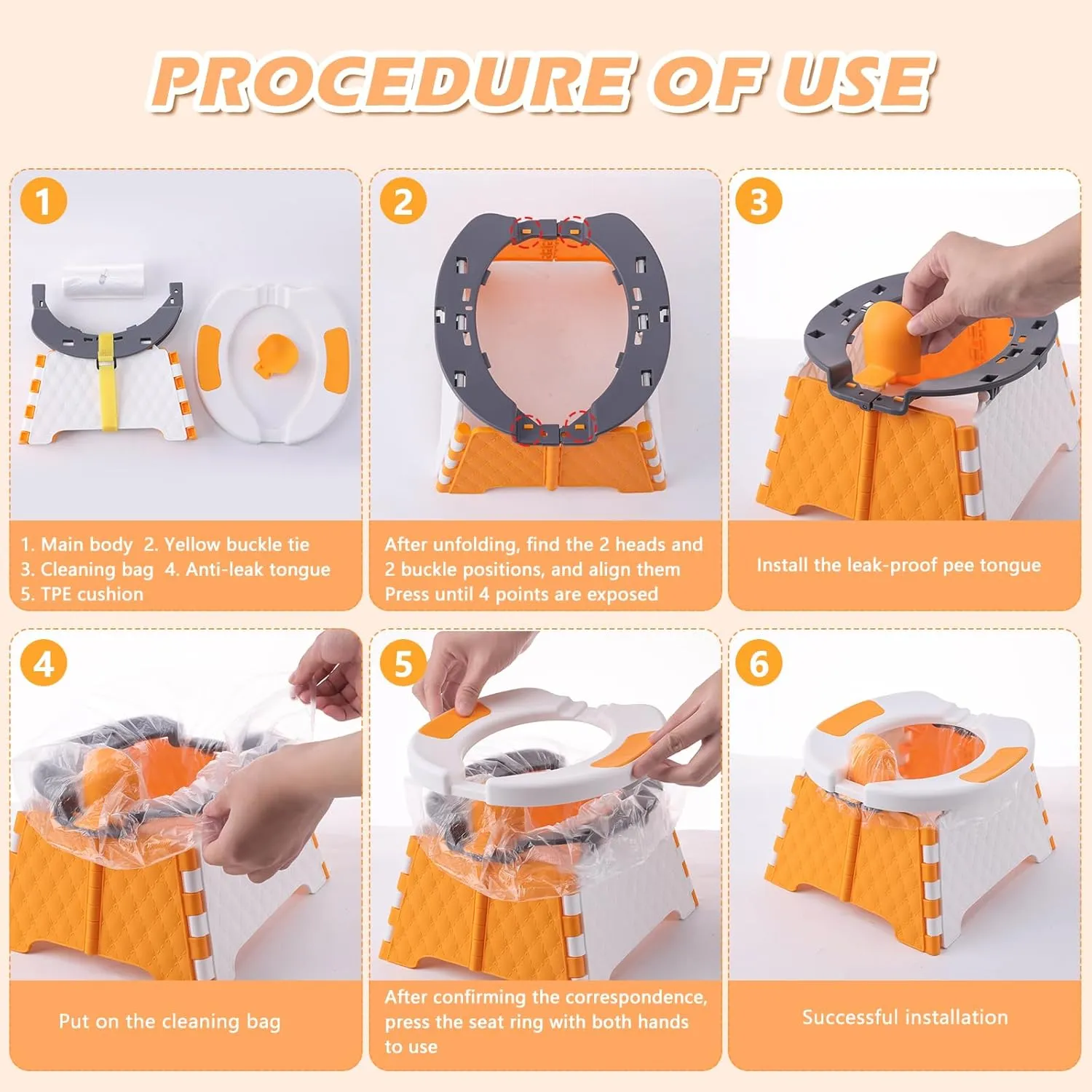 PROCEDURE OF USE

1

1. Main body 2. Yellow buckle tie
3. Cleaning bag 4. Anti-leak tongue
5. TPE cushion

2

After unfolding, find the 2 heads and 2 buckle positions, and align them
Press until 4 points are exposed

3

Install the leak-proof pee tongue

4

Put on the cleaning bag

5

After confirming the correspondence, press the seat ring with both hands to use

6

Successful installation