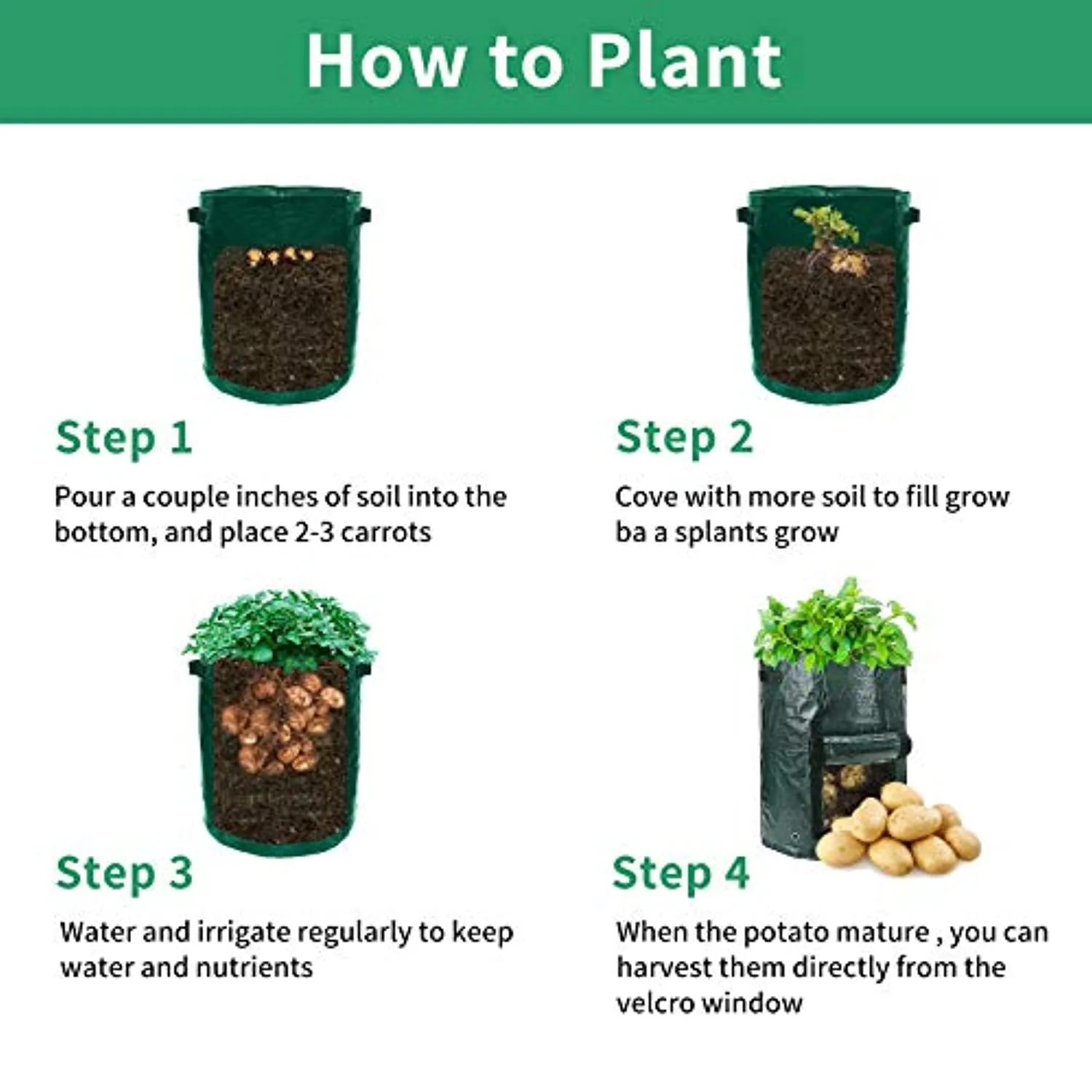 How to Plant

Step 1

Pour a couple inches of soil into the bottom, and place 2-3 carrots

Step 2

Cove with more soil to fill grow ba a splants grow

Step 3

Water and irrigate regularly to keep water and nutrients

Step 4

When the potato mature , you can harvest them directly from the velcro window