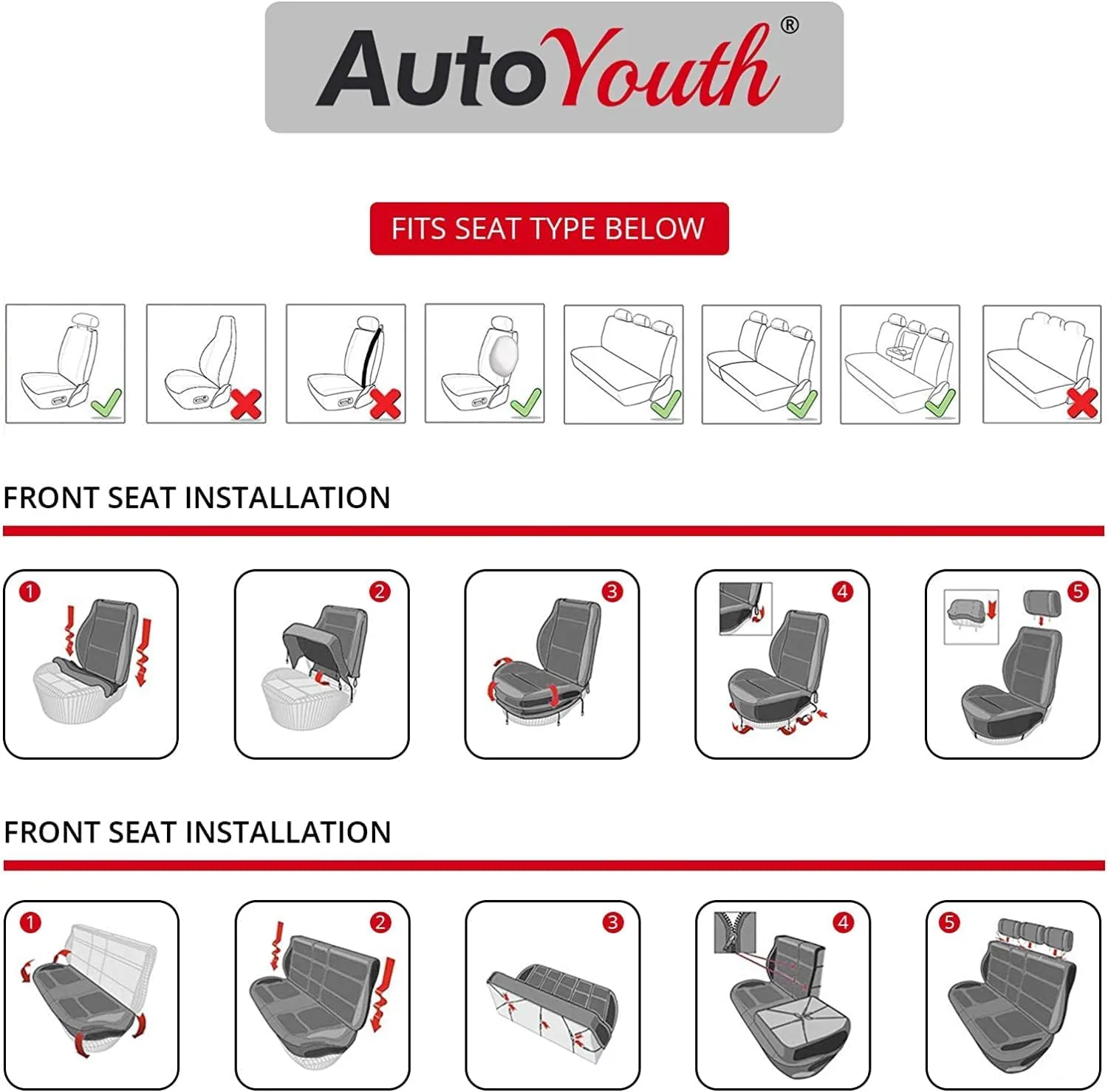 AutoYouth®

FITS SEAT TYPE BELOW

FRONT SEAT INSTALLATION

1

2

3

4

5

FRONT SEAT INSTALLATION

1

2

3

4

5